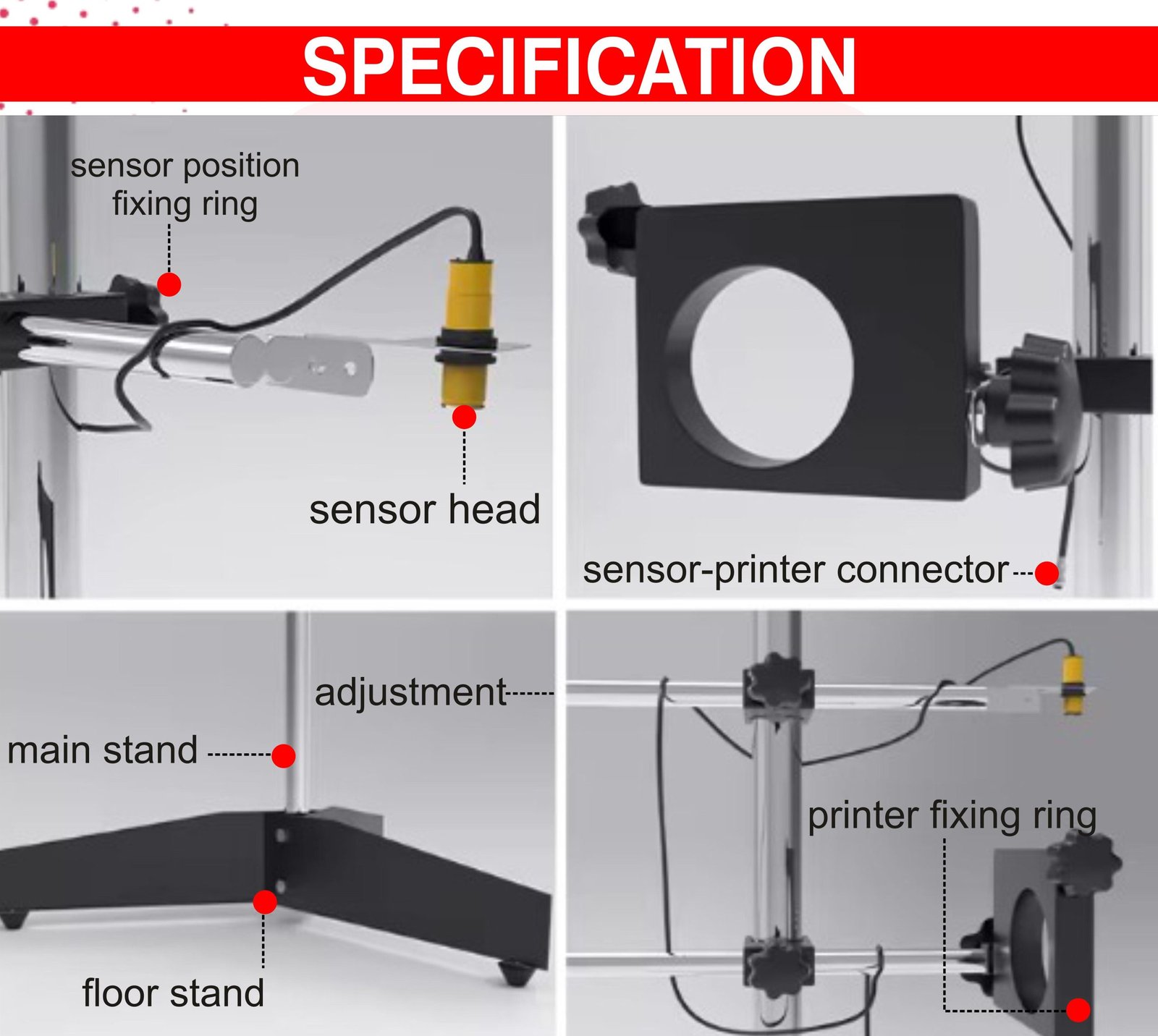 SPECIFICATION

sensor position fixing ring

sensor head

sensor-printer connector

adjustment

main stand

floor stand

printer fixing ring